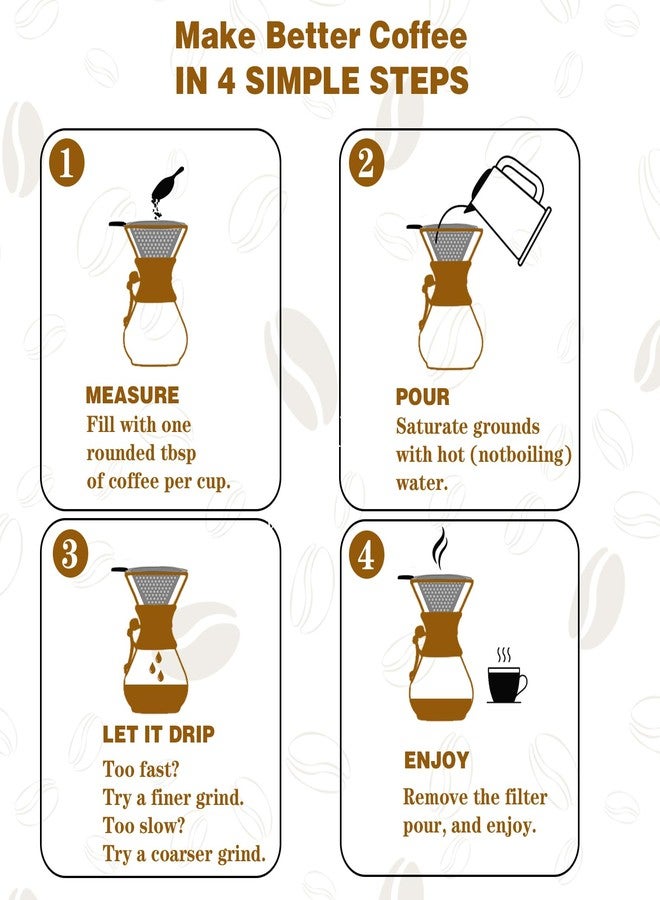 Make Better Coffee
IN 4 SIMPLE STEPS

1

MEASURE
Fill with one rounded tbsp of coffee per cup.

2

POUR
Saturate grounds with hot (notboiling) water.

3

LET IT DRIP
Too fast?
Try a finer grind.
Too slow?
Try a coarser grind.

4

ENJOY
Remove the filter pour, and enjoy.